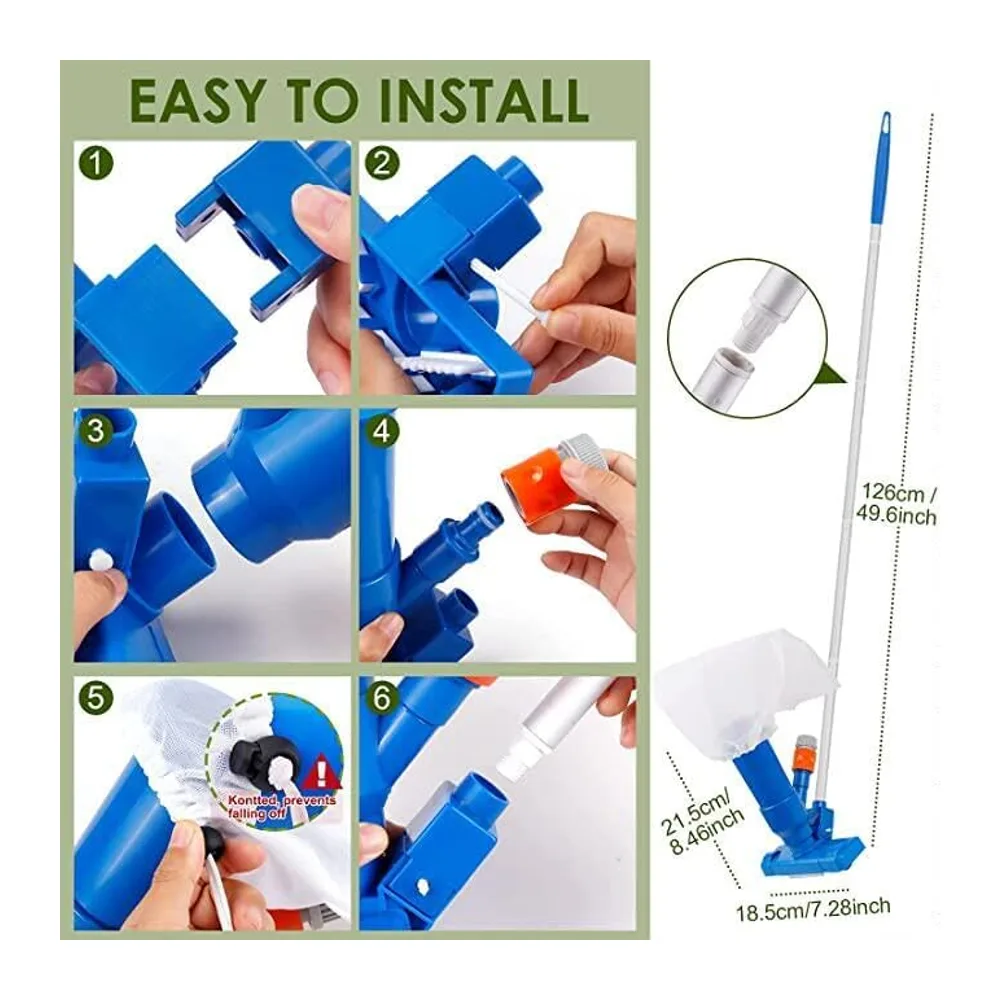 EASY TO INSTALL

1

2

3

4

5

Kontted, prevents falling off

6

126cm / 49.6inch

21.5cm/ 8.46inch

18.5cm/7.28inch