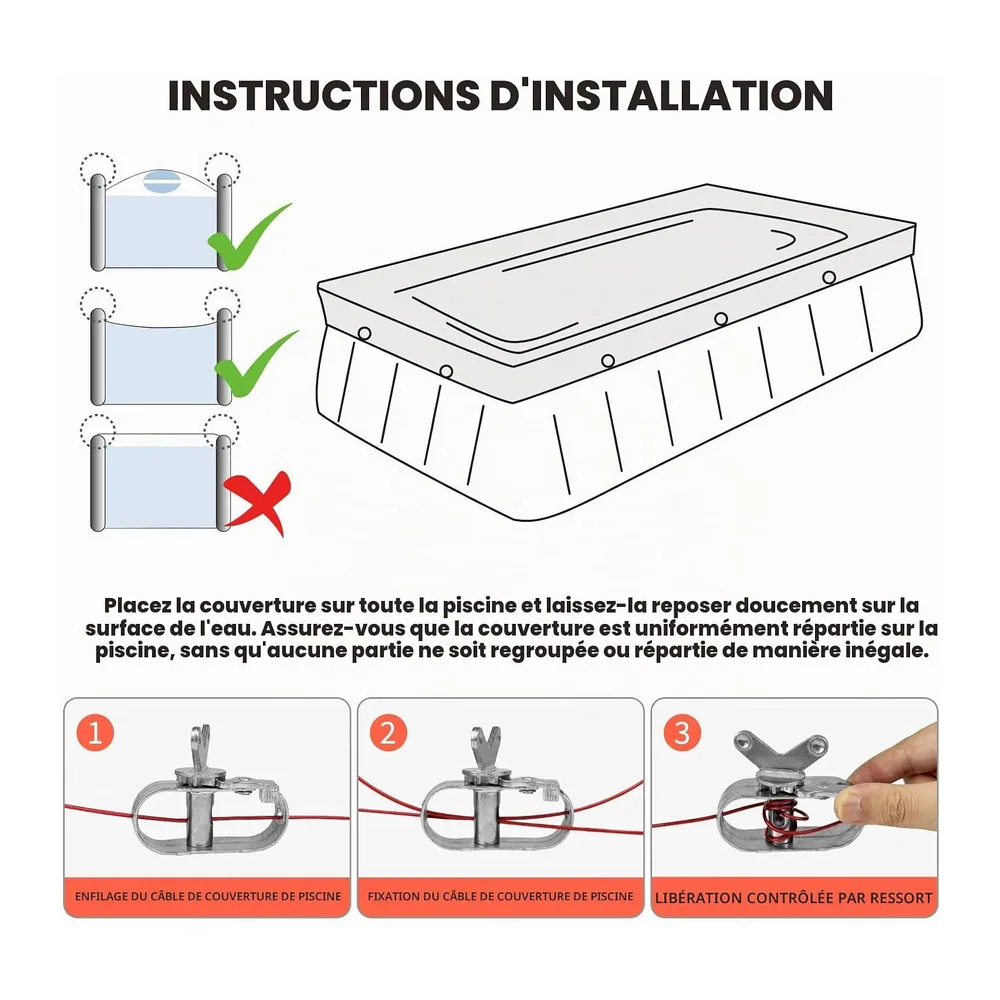 INSTRUCTIONS D'INSTALLATION

Placez la couverture sur toute la piscine et laissez-la reposer doucement sur la surface de l'eau. Assurez-vous que la couverture est uniformément répartie sur la piscine, sans qu'aucune partie ne soit regroupée ou répartie de manière inégale.

1
ENFILAGE DU CÂBLE DE COUVERTURE DE PISCINE

2
FIXATION DU CÂBLE DE COUVERTURE DE PISCINE

3
LIBÉRATION CONTRÔLÉE PAR RESSORT