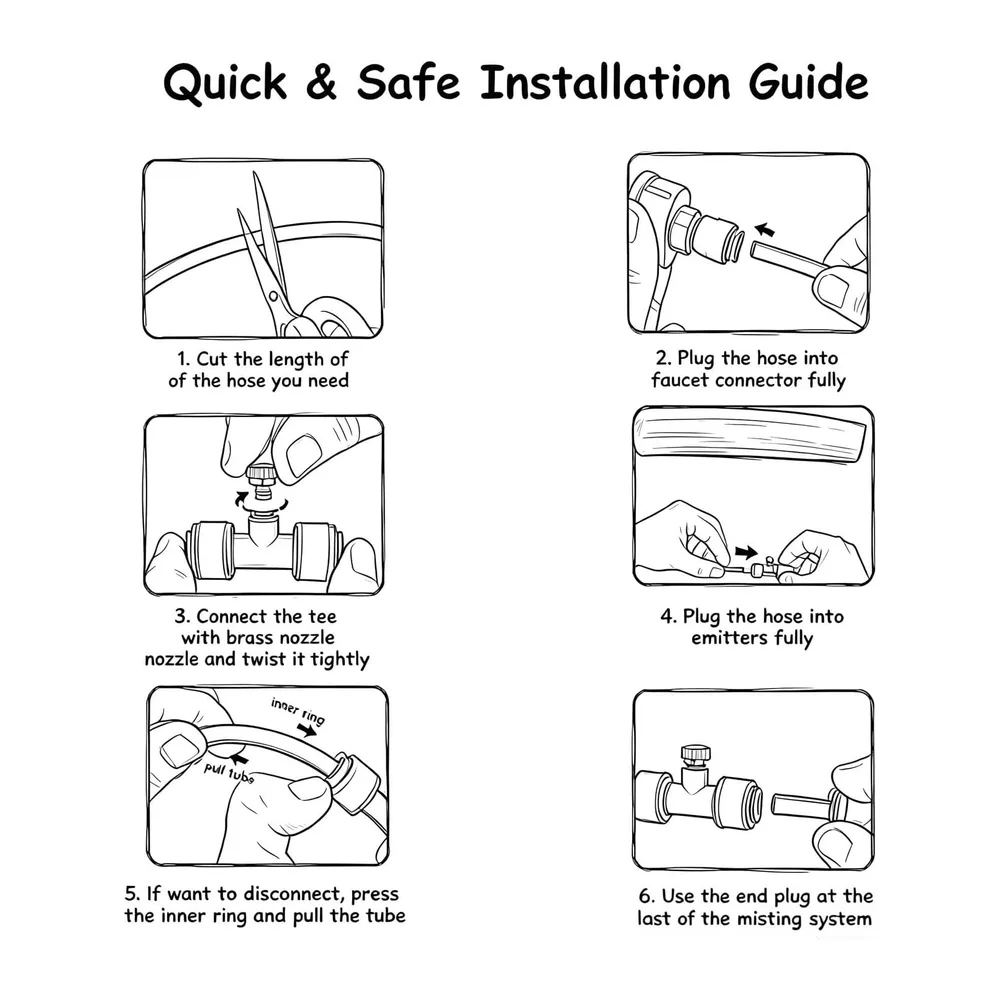 Quick & Safe Installation Guide

1. Cut the length of of the hose you need

2. Plug the hose into faucet connector fully

3. Connect the tee with brass nozzle nozzle and twist it tightly

4. Plug the hose into emitters fully

inner ring

pull tube

5. If want to disconnect, press the inner ring and pull the tube

6. Use the end plug at the last of the misting system